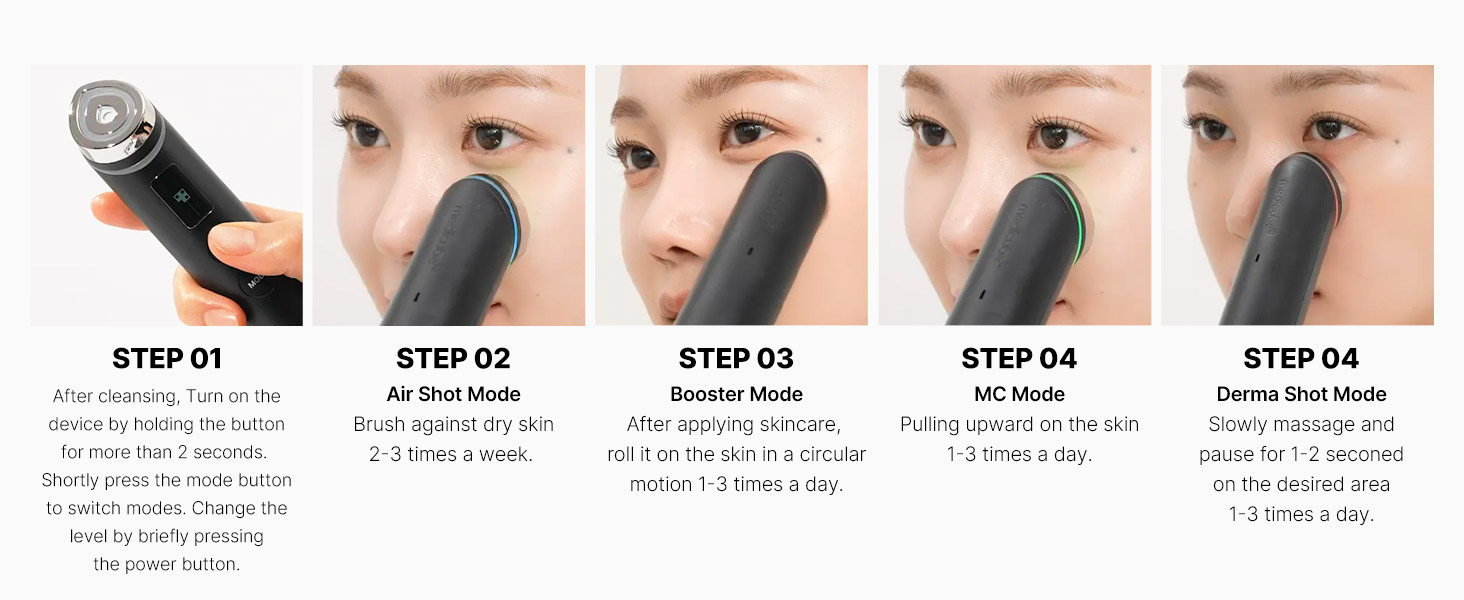 STEP 01
After cleansing, Turn on the device by holding the button for more than 2 seconds. Shortly press the mode button to switch modes. Change the level by briefly pressing the power button.

STEP 02
Air Shot Mode
Brush against dry skin 2-3 times a week.

STEP 03
Booster Mode
After applying skincare, roll it on the skin in a circular motion 1-3 times a day.

STEP 04
MC Mode
Pulling upward on the skin 1-3 times a day.

STEP 04
Derma Shot Mode
Slowly massage and pause for 1-2 seconed on the desired area 1-3 times a day.